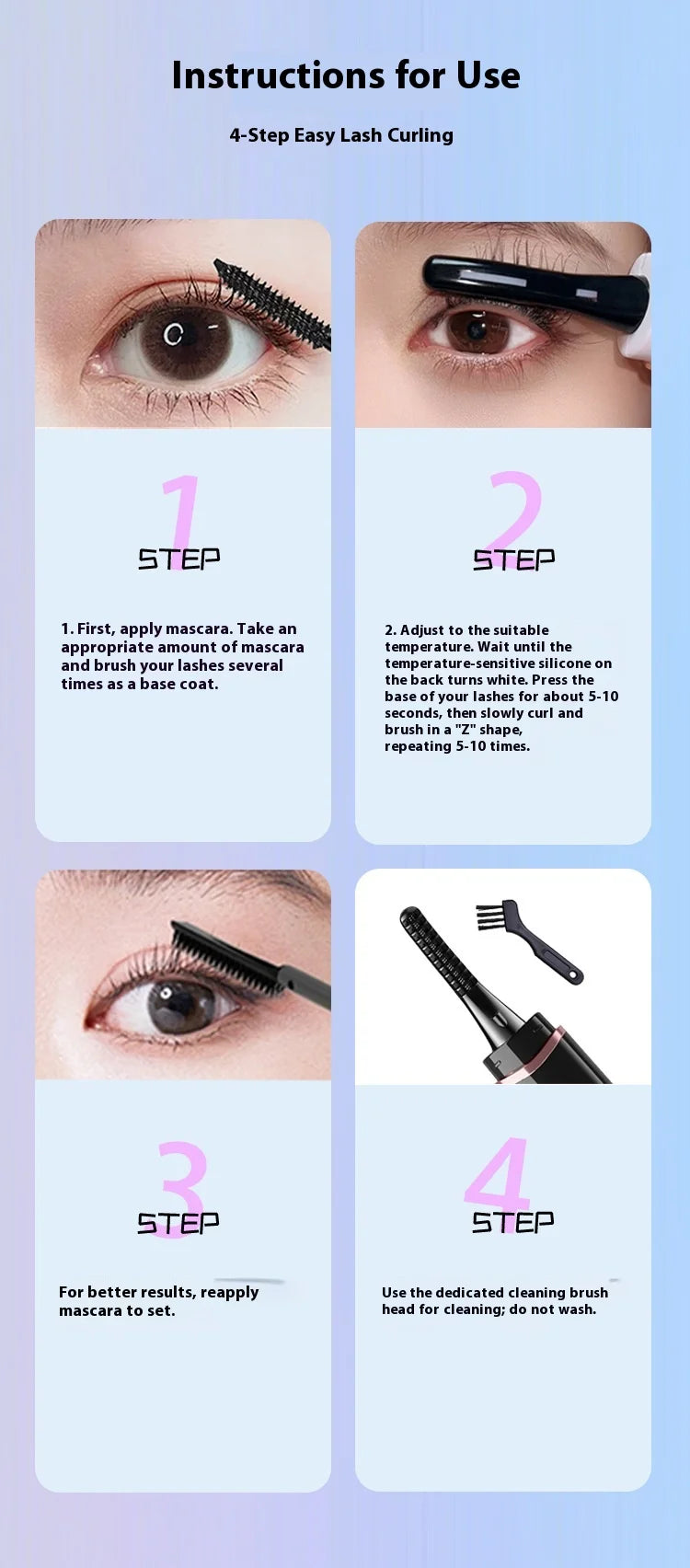 Instructions for Use

4-Step Easy Lash Curling

1
STEP

1. First, apply mascara. Take an appropriate amount of mascara and brush your lashes several times as a base coat.

2
STEP

2. Adjust to the suitable temperature. Wait until the temperature-sensitive silicone on the back turns white. Press the base of your lashes for about 5-10 seconds, then slowly curl and brush in a "Z" shape, repeating 5-10 times.

3
STEP

For better results, reapply mascara to set.

4
STEP

Use the dedicated cleaning brush head for cleaning; do not wash.