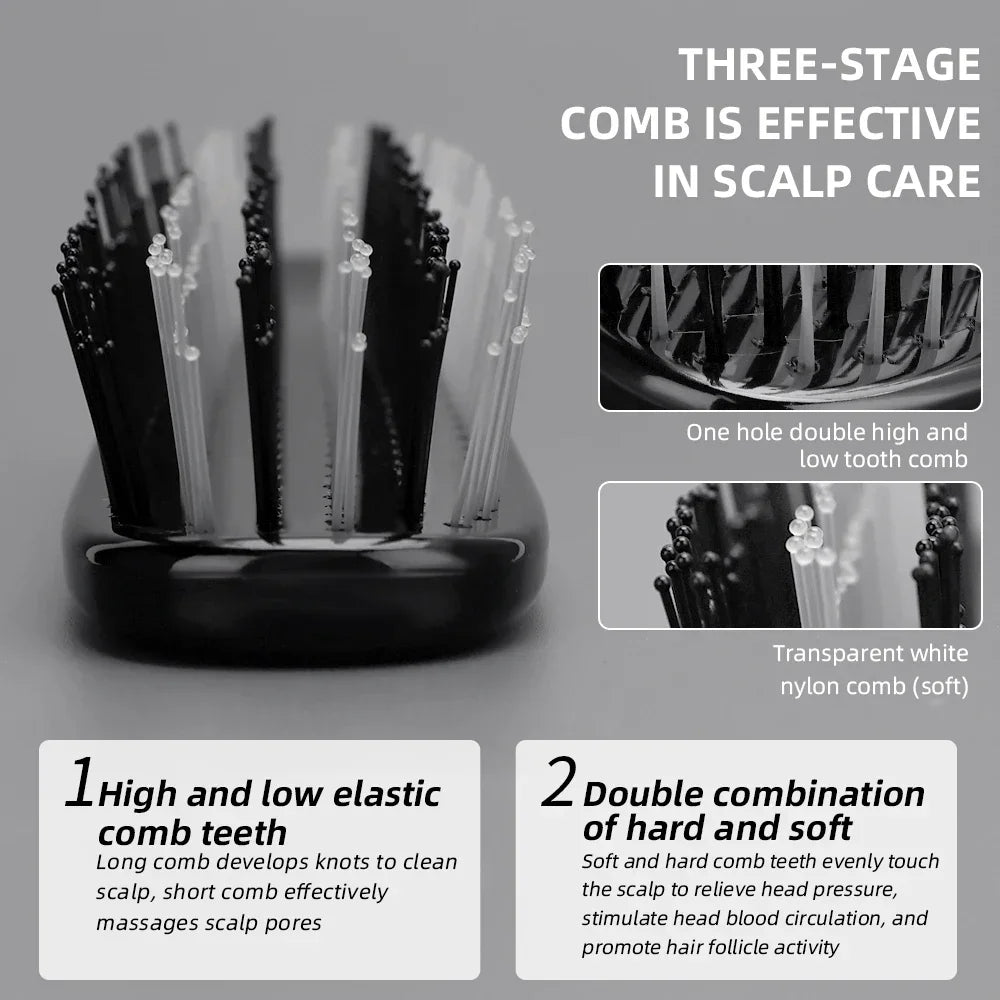 THREE-STAGE COMB IS EFFECTIVE IN SCALP CARE

One hole double high and low tooth comb

Transparent white nylon comb (soft)

1 High and low elastic comb teeth
Long comb develops knots to clean scalp, short comb effectively massages scalp pores

2 Double combination of hard and soft
Soft and hard comb teeth evenly touch the scalp to relieve head pressure, stimulate head blood circulation, and promote hair follicle activity