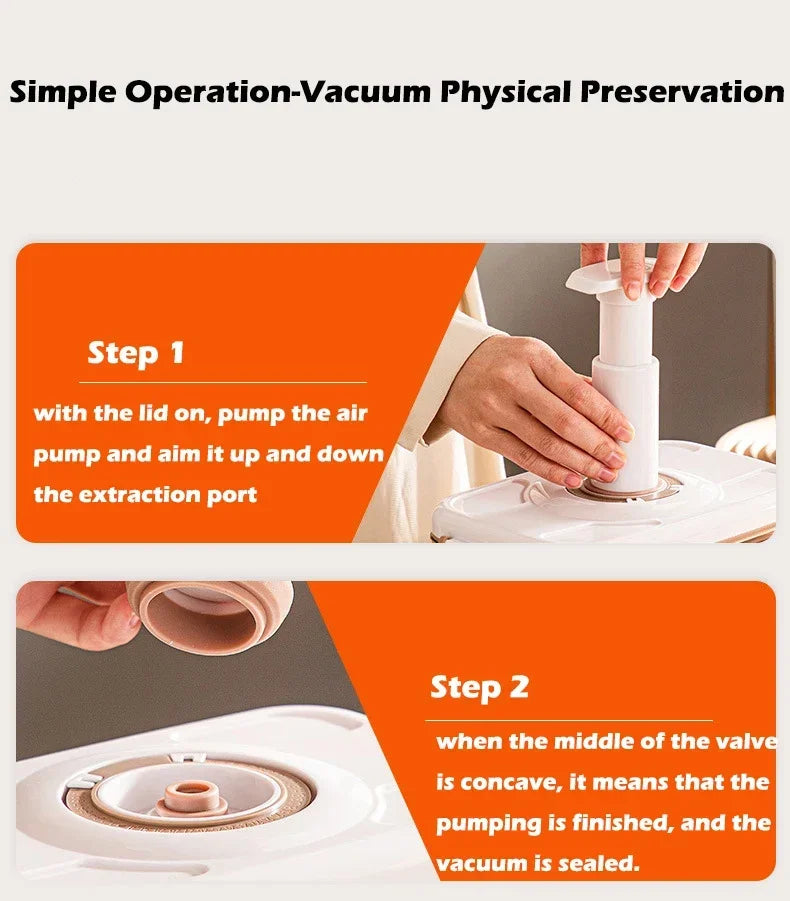 Simple Operation-Vacuum Physical Preservation

Step 1

with the lid on, pump the air pump and aim it up and down the extraction port

Step 2

when the middle of the valve is concave, it means that the pumping is finished, and the vacuum is sealed.